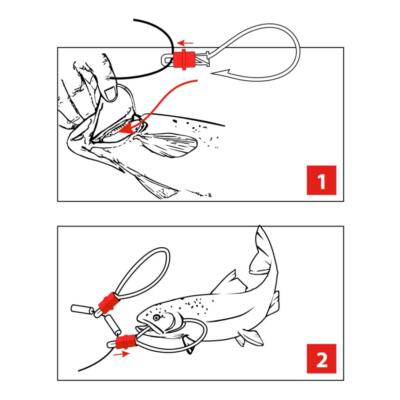 1

2